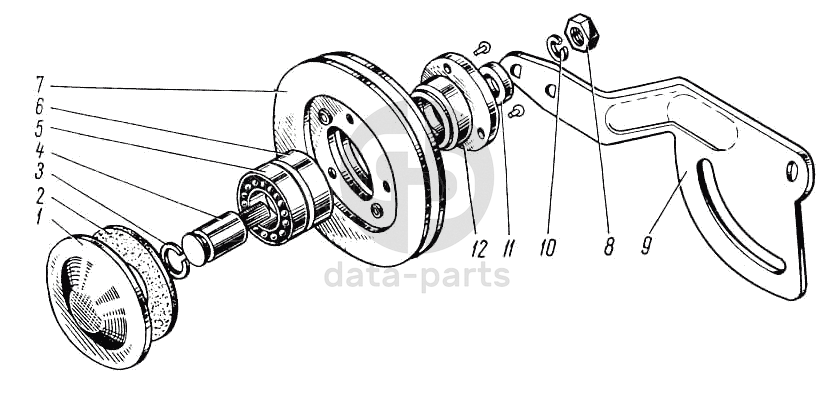 7
6
5
4
3
2
1
12
11
10
8
9
data-parts