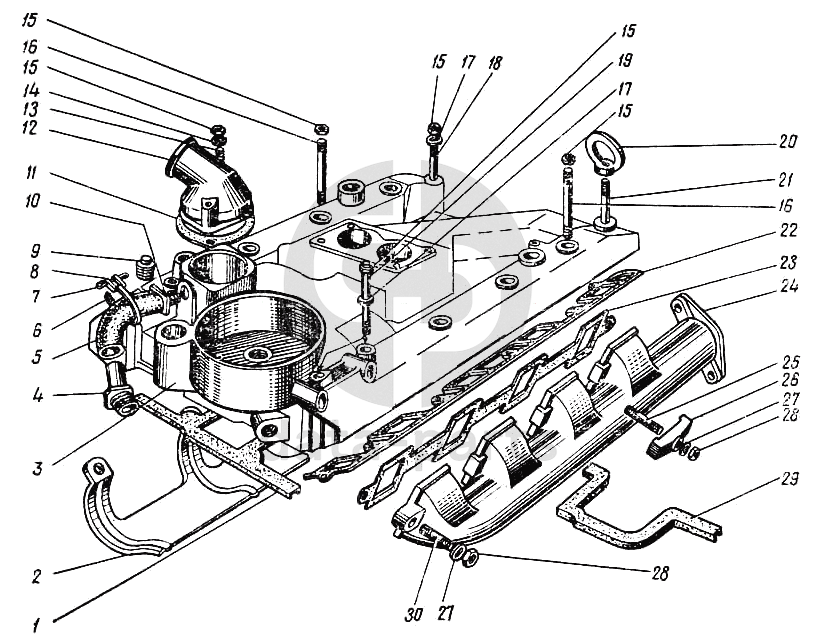 15
16
15
14
13
12
11
10
9
8
7
6
5
4
3
2
1
15 17 18
15
19
17
15
20
21
16
22
23
24
25
26
27
28
29
28
30 27