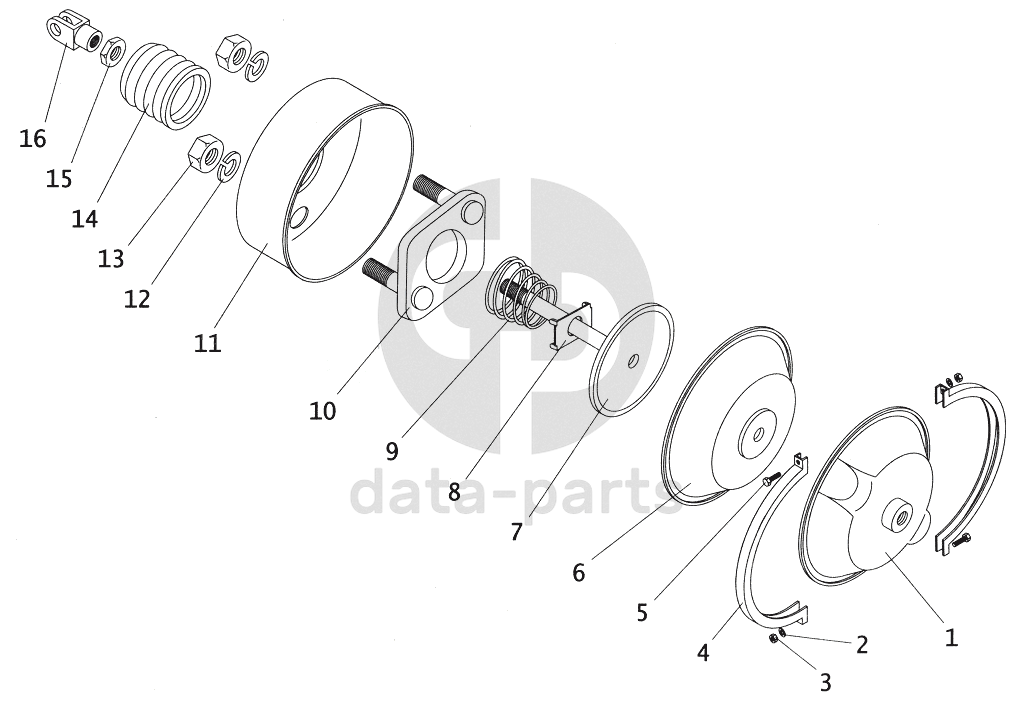 16
15
14
13
12
11
10
9
8
7
6
5
4
3
2
1
data-parts