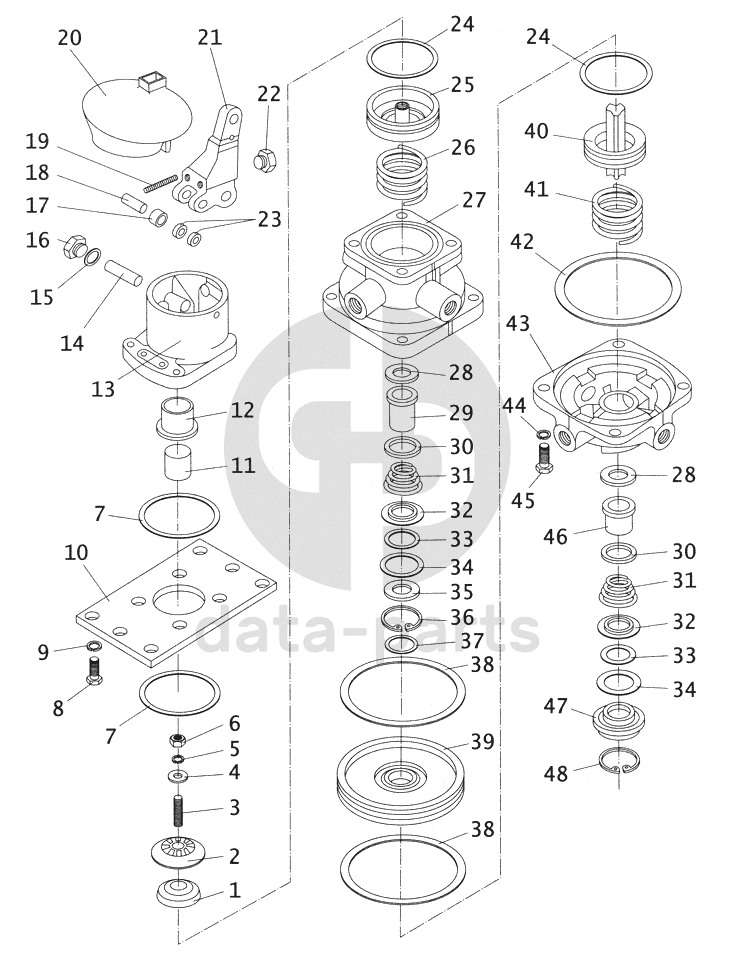 20
21
22
19
18
17
23
16
15
14
13
12
11
7
10
9
8
7
6
5
4
3
2
1
24
25
26
27
28
29
30
31
32
33
34
35
36
37
38
39
38
24
40
41
42
43
44
45
28
46
30
31
32
33
34
47
48
data-parts