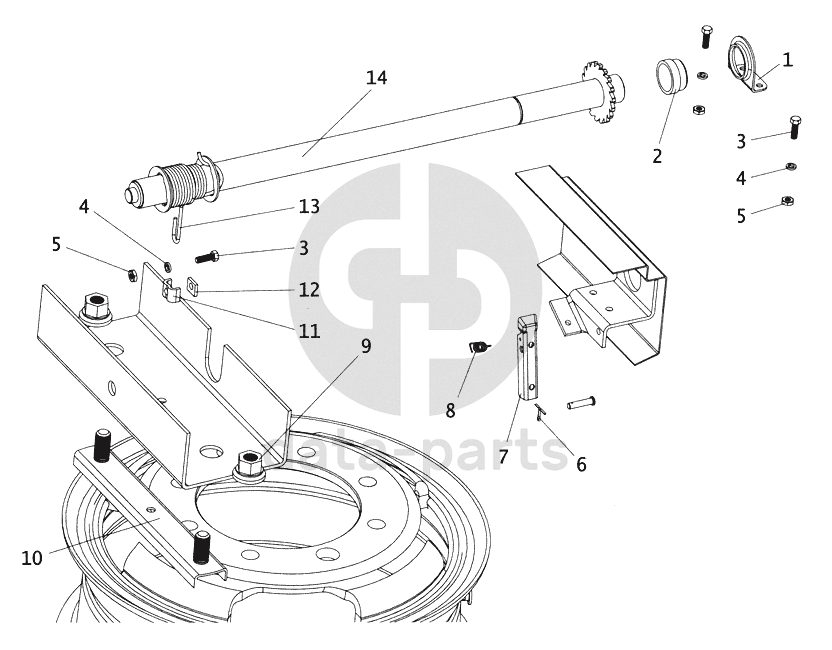 14
1
2
3
4
5
13
4
5
3
12
11
9
8
7
6
10
data-parts