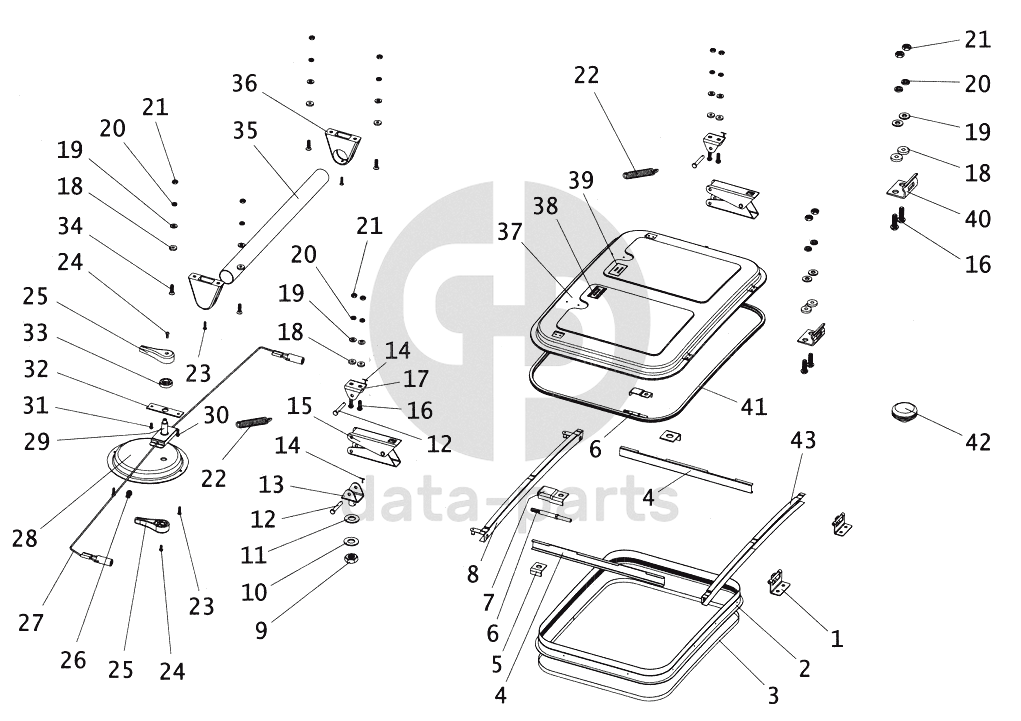 36
35
21
20
19
18
34
24
25
33
32
31
29
30
28
27
26
25
24
23
23
22
21
20
19
18
14
17
16
15
12
14
13
12
11
10
9
22
39
38
37
41
6
4
8
7
6
5
4
43
1
2
3
21
20
19
18
40
16
42
data-parts