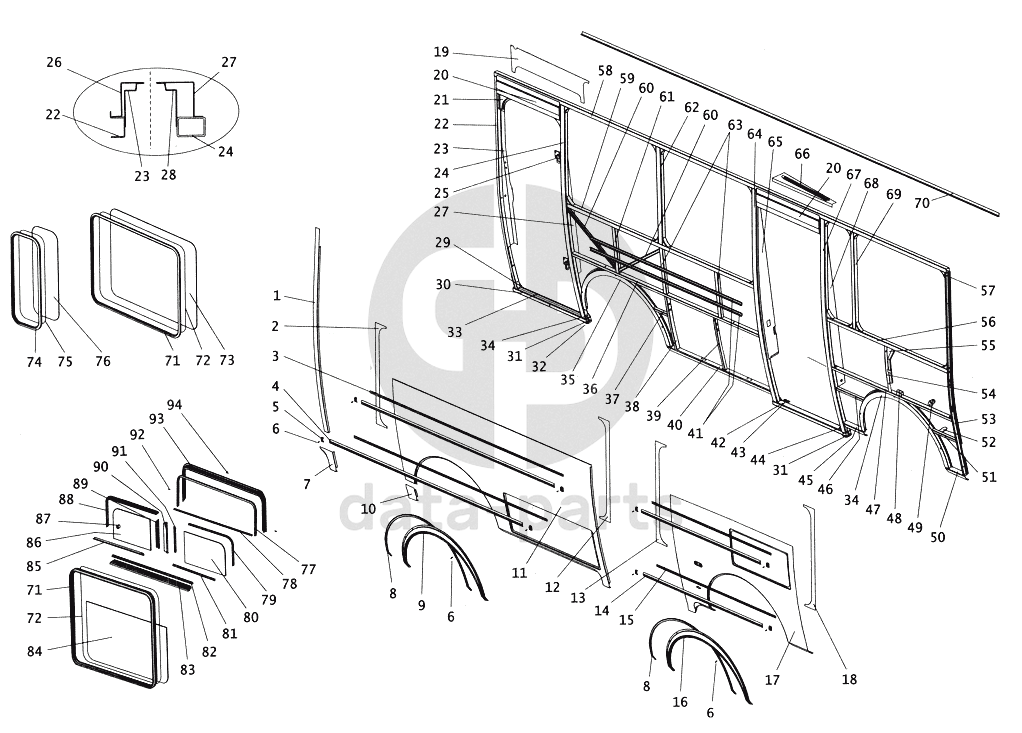 26
27
22
24
23
28
74
75
76
71
72
73
94
93
92
91
90
89
88
87
86
85
71
72
84
83
82
81
80
79
78
77
1
2
3
4
5
6
7
10
8
9
6
11
12
13
14
15
8
16
6
17
18
19
20
21
22
23
24
25
27
29
30
33
34
31
32
35
36
37
38
39
40
41
42
43
44
31
45
46
34
47
48
49
50
51
52
53
54
55
56
57
58
59
60
61
62
60
63
64
65
66
20
67
68
69
70
data parts