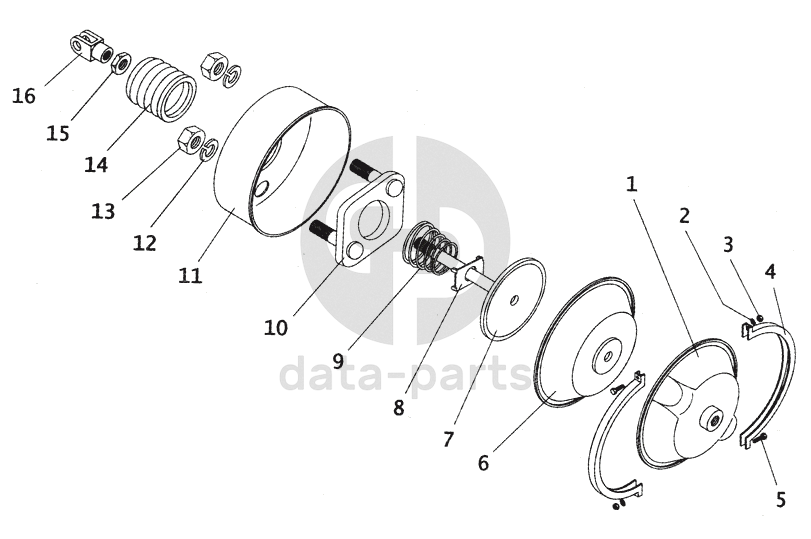 16
15
14
13
12
11
10
9
8
7
6
1
2
3
4
5
data-parts