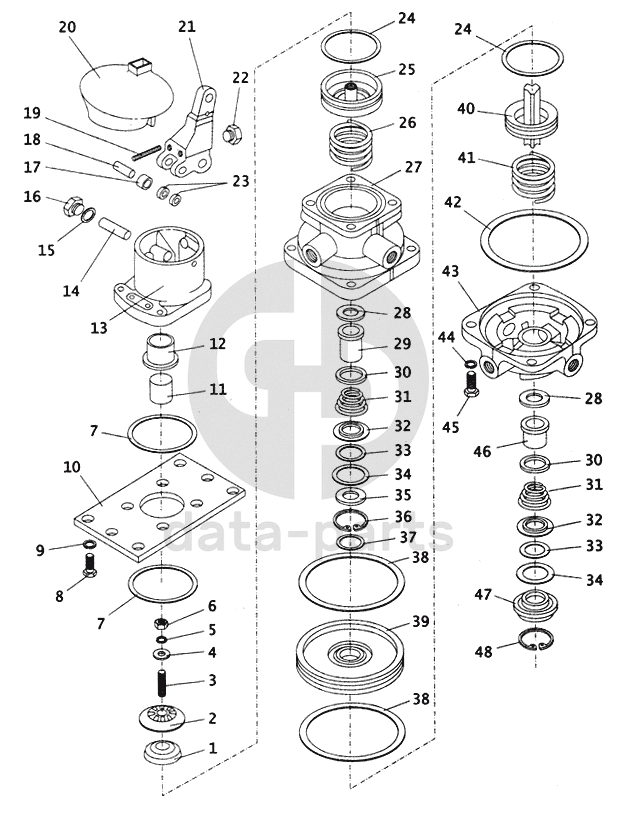 20
21
22
19
18
17
23
16
15
14
13
12
11
7
10
9
8
7
6
5
4
3
2
1
24
25
26
27
28
29
30
31
32
33
34
35
36
37
38
39
38
24
40
41
42
43
44
45
28
46
30
31
32
33
34
47
48
data-parts