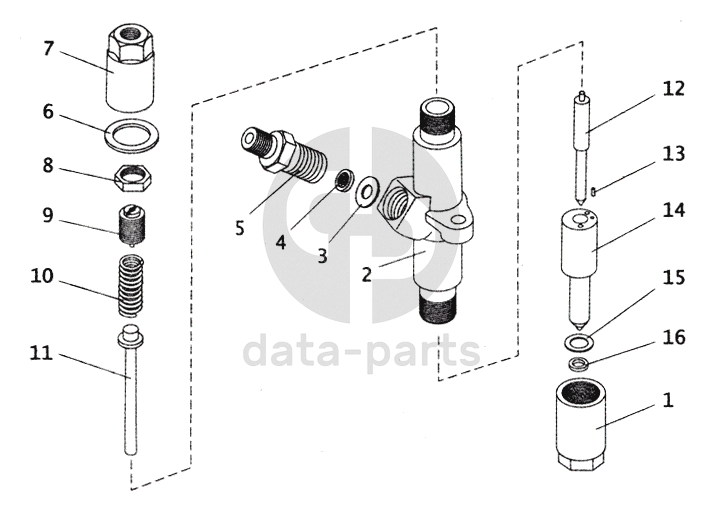 7
6
8
9
10
11
5
4
3
2
12
13
14
15
16
1
data-parts