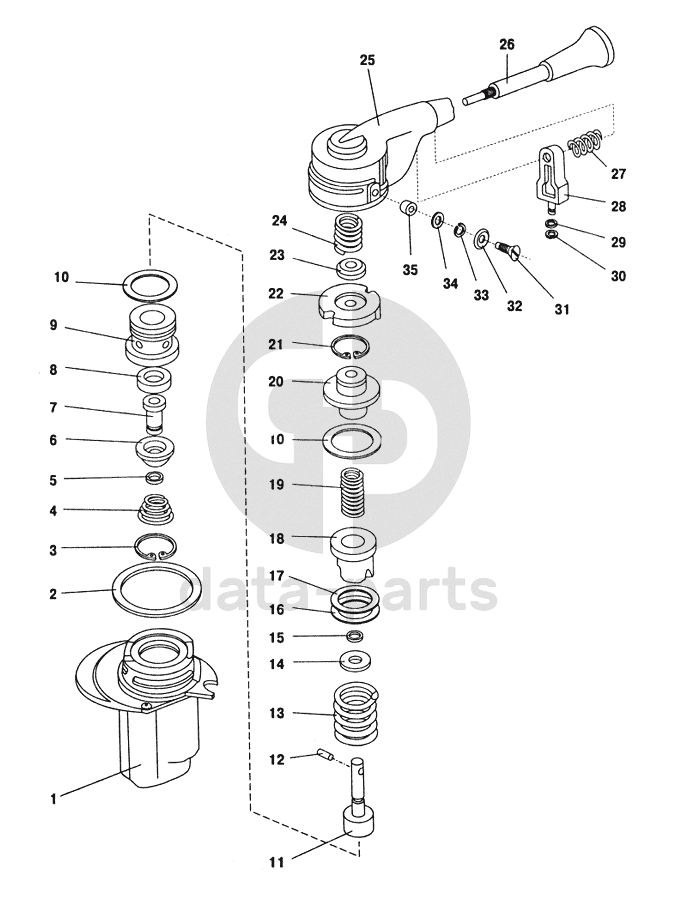 25
26
27
28
29
30
31
32
33
34
35
24
23
22
21
20
10
19
18
17
16
15
14
13
12
11
10
9
8
7
6
5
4
3
2
1
data-parts