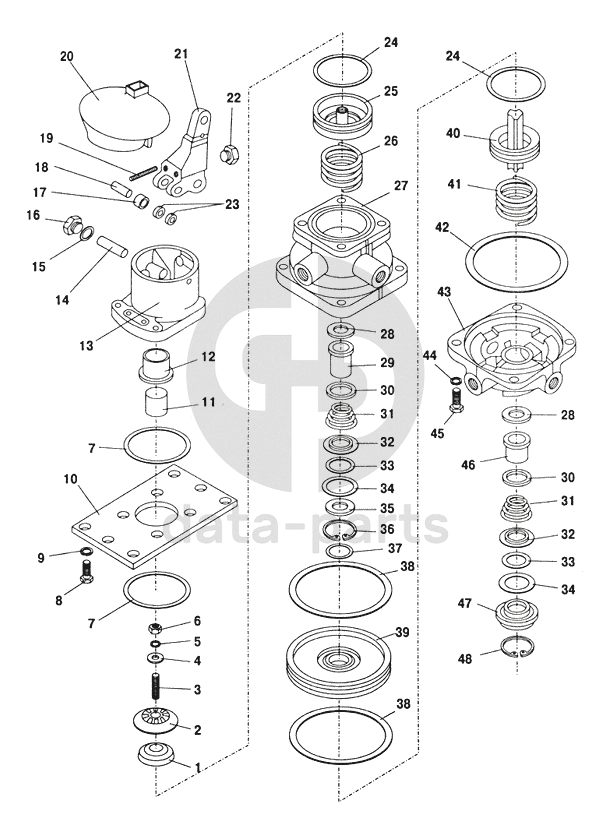 20
21
22
19
18
17
23
16
15
14
13
12
11
7
10
9
8
7
6
5
4
3
2
1
24
25
26
27
28
29
30
31
32
33
34
35
36
37
38
39
38
24
40
41
42
43
44
45
28
46
30
31
32
33
34
47
48
data-parts