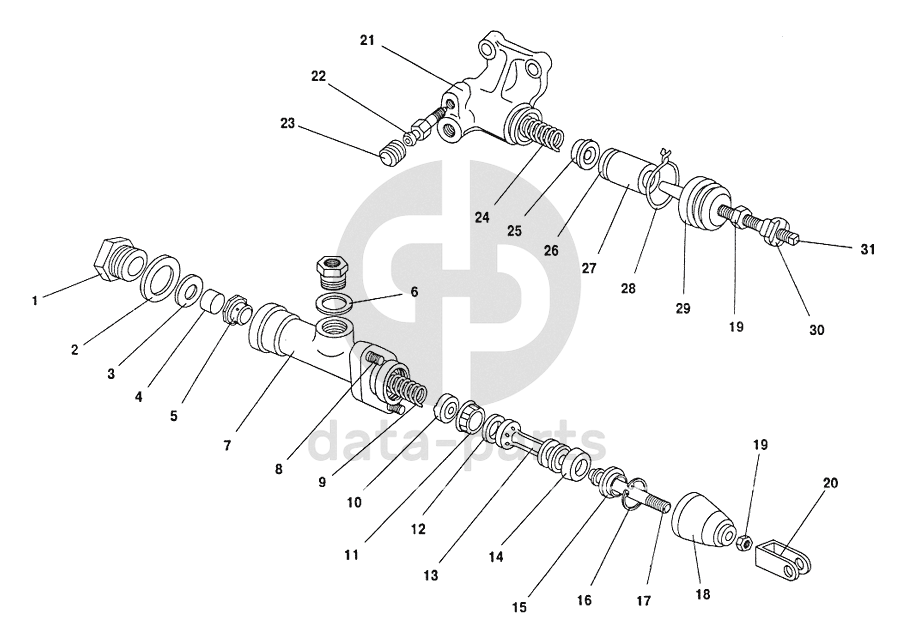 21
22
23
24
25
26
27
28
29
19
30
31
1
2
3
4
5
6
7
8
9
10
11
12
13
14
15
16
17
18
19
20
data-parts