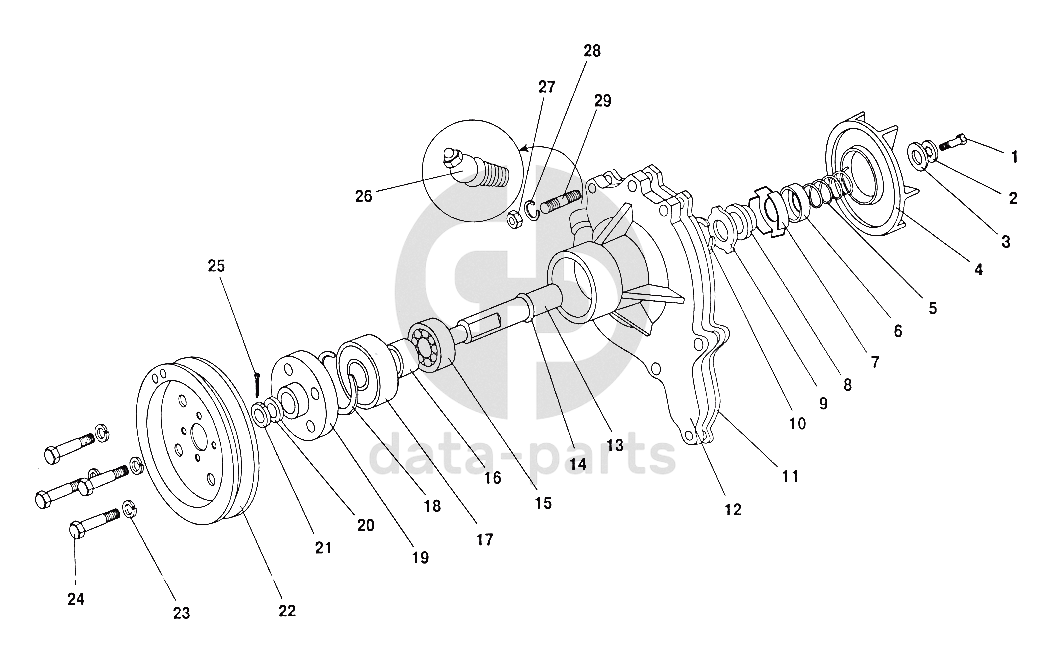 28
27
29
26
1
2
3
4
5
6
7
8
9
10
11
12
13
14
15
16
17
18
19
20
21
22
23
24
25
data-parts