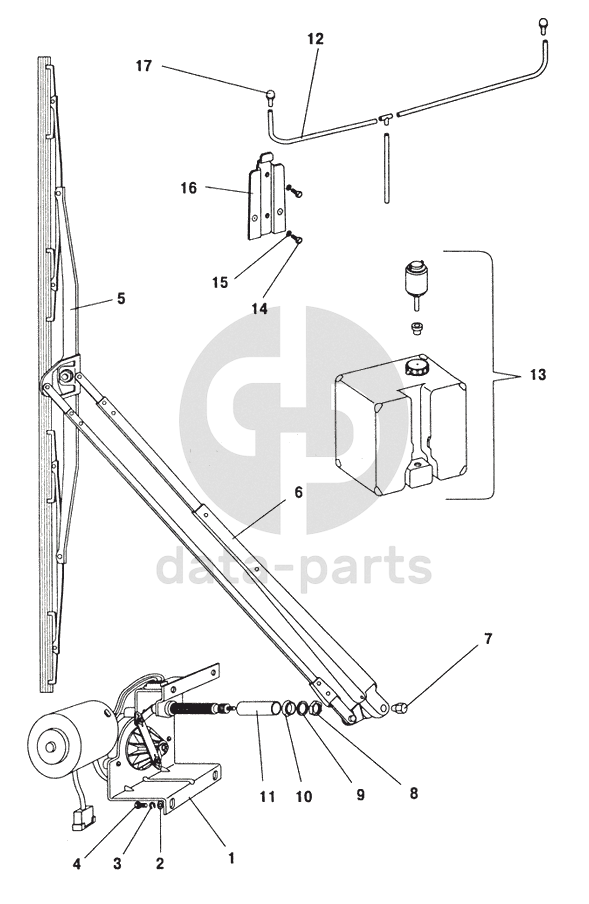 12
17
16
15
14
5
13
6
data-parts
7
11
10
9
8
4
3
2
1