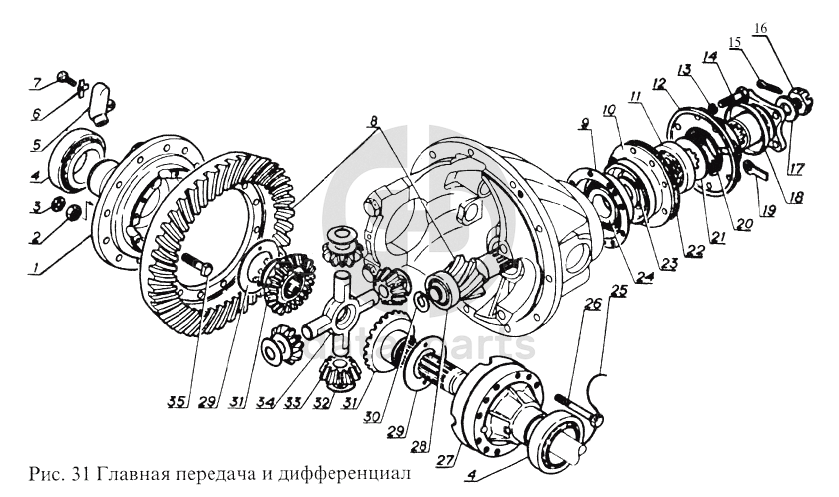 7
6
5
4
3
2
1
8
9
10
11
12
13
14
15
16
17
18
19
20
21
22
23
24
25
26
35
29
31
34
33
32
31
30
29
28
27
4
autoparts
Рис. 31 Главная передача и дифференциал