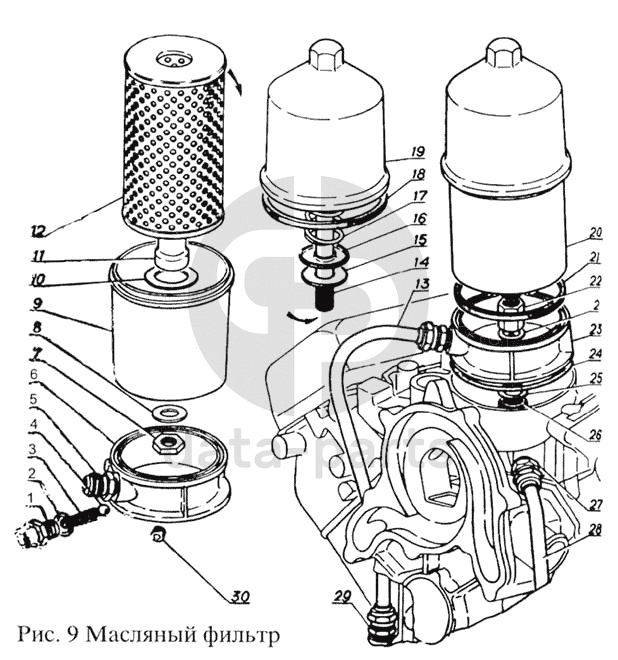 12
11
10
9
8
7
6
5
4
3
2
1
30
19
18
17
16
15
14
13
20
21
22
2
23
24
25
26
27
28
29
data-parts
Рис. 9 Масляный фильтр