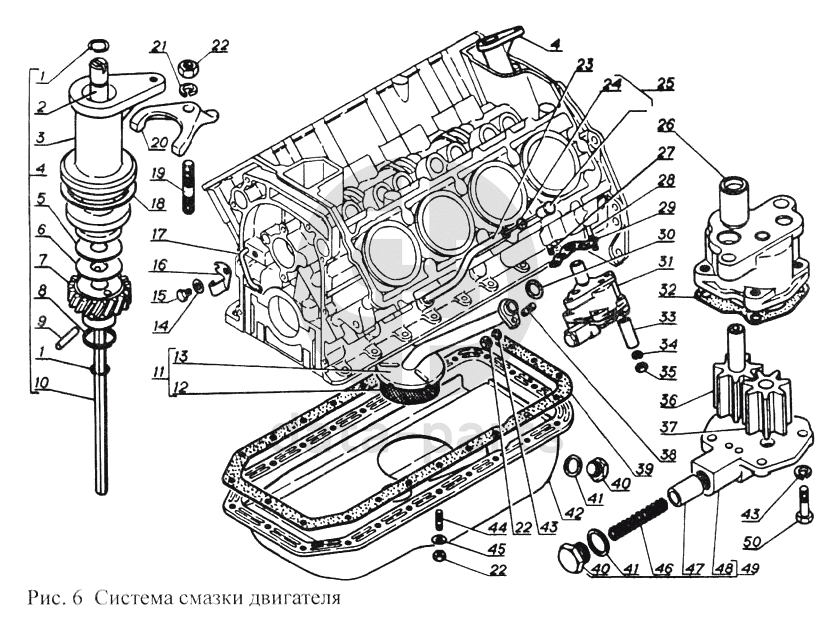 1
2
3
4
5
6
7
8
9
1
10
21
22
20
19
18
17
16
15
14
13
11
12
4
23
24
25
26
27
28
29
30
31
32
33
34
35
36
37
38
39
40
41
42
43
22
44
45
22
40
41
46
47
48
49
43
50

Рис. 6 Система смазки двигателя