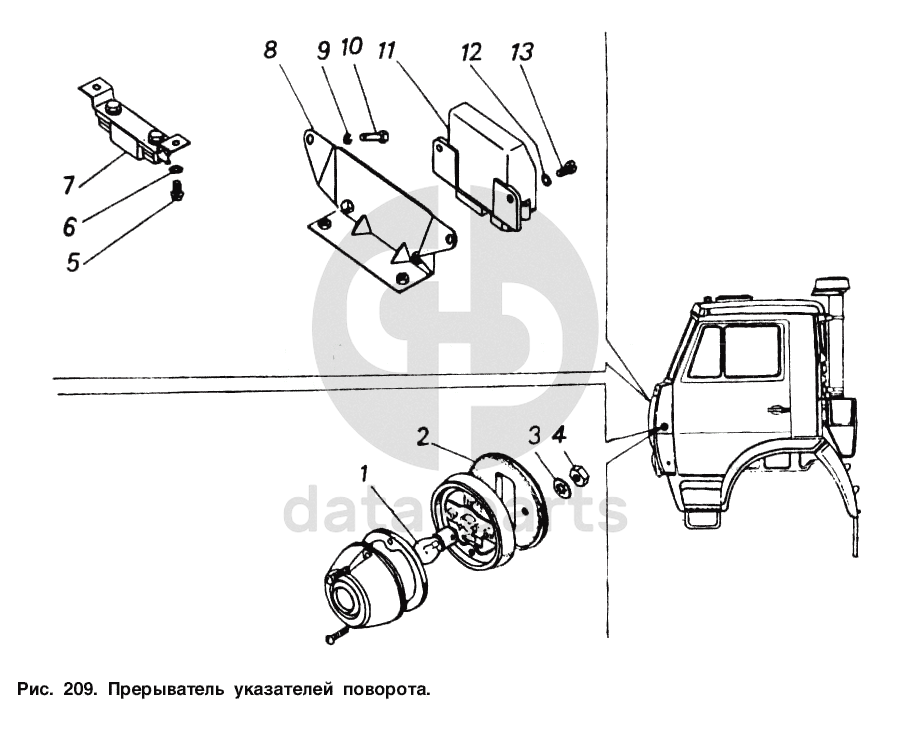 8
9
10
11
12
13
7
6
5
2
3
4
1
dataparts

Рис. 209. Прерыватель указателей поворота.