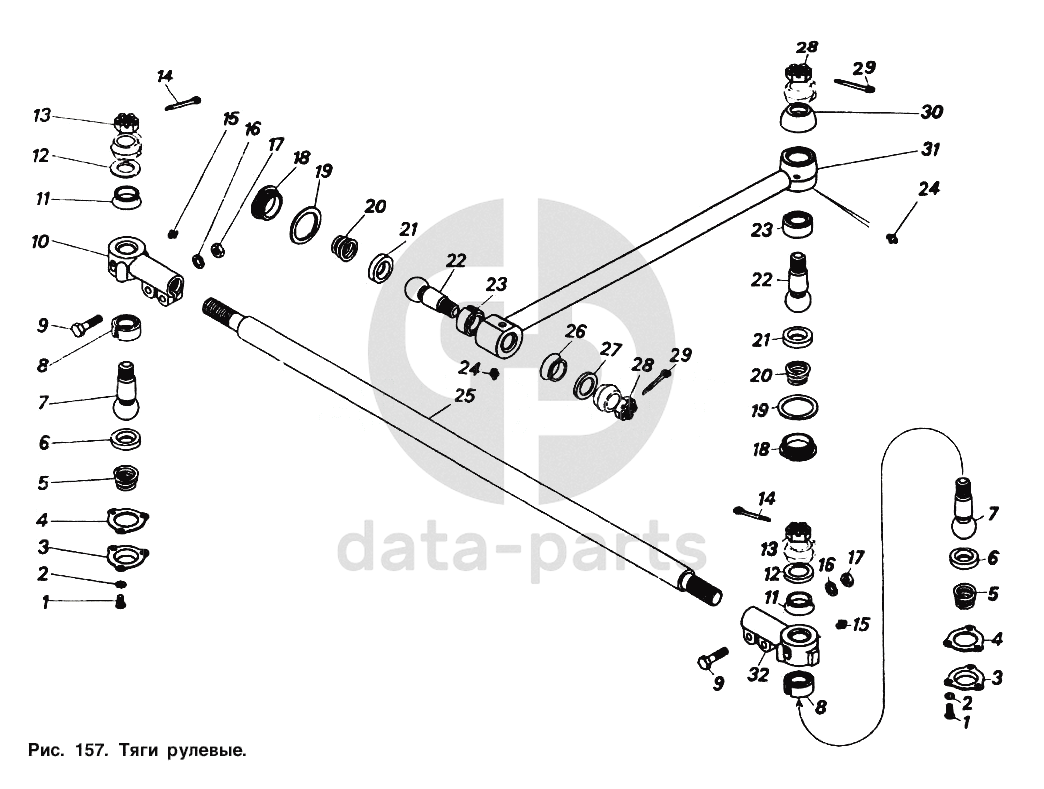 14
13
12
11
10
9
8
7
6
5
4
3
2
1
15
16
17
18
19
20
21
22
23
24
25
26
27
28
29
28
29
30
31
24
23
22
21
20
19
18
14
13
12
11
16
17
15
9
32
8
7
6
5
4
3
2
1

data-parts

Рис. 157. Тяги рулевые.