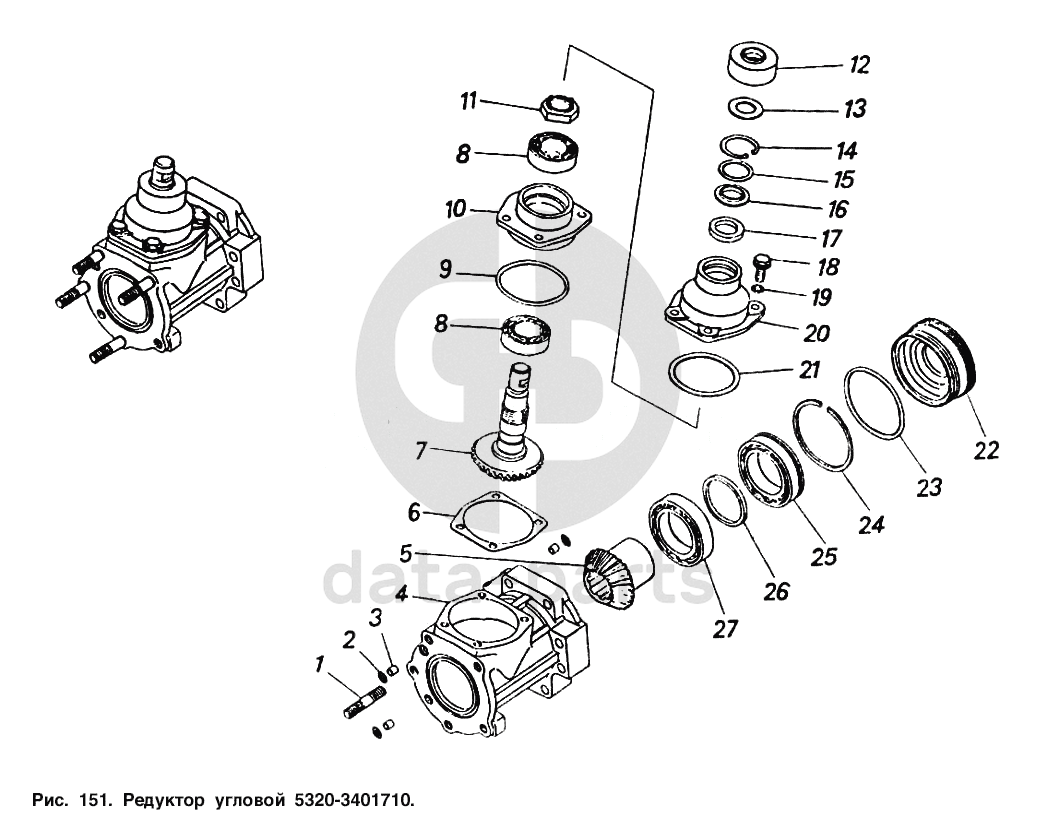 11
8
10
9
8
7
6
5
4
3
2
1
12
13
14
15
16
17
18
19
20
21
22
23
24
25
26
27

data parts

Рис. 151. Редуктор угловой 5320-3401710.