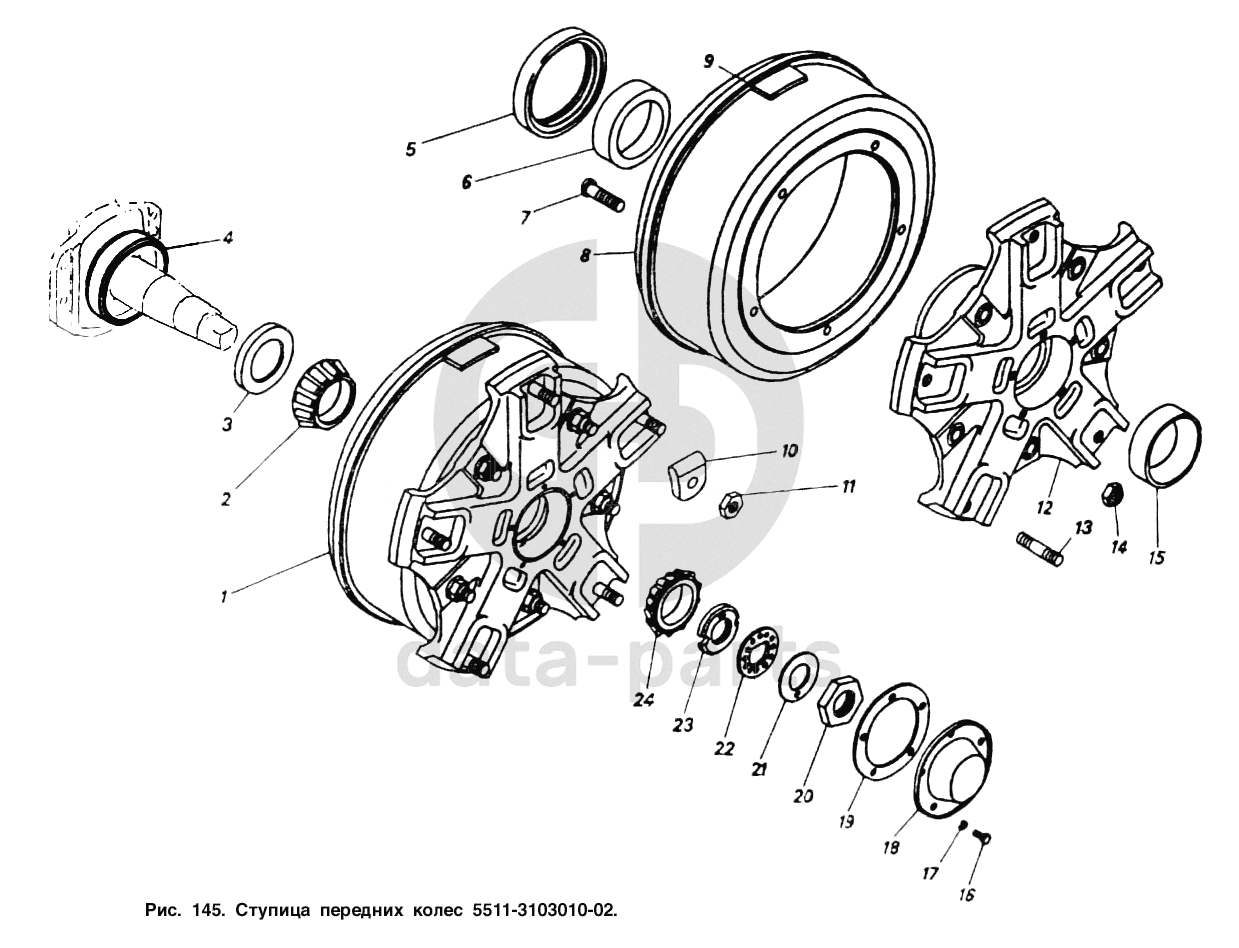 9
5
6
7
8
4
3
2
1
10
11
12
13
14
15
24
23
22
21
20
19
18
17
16
data-parts
Рис. 145. Ступица передних колес 5511-3103010-02.