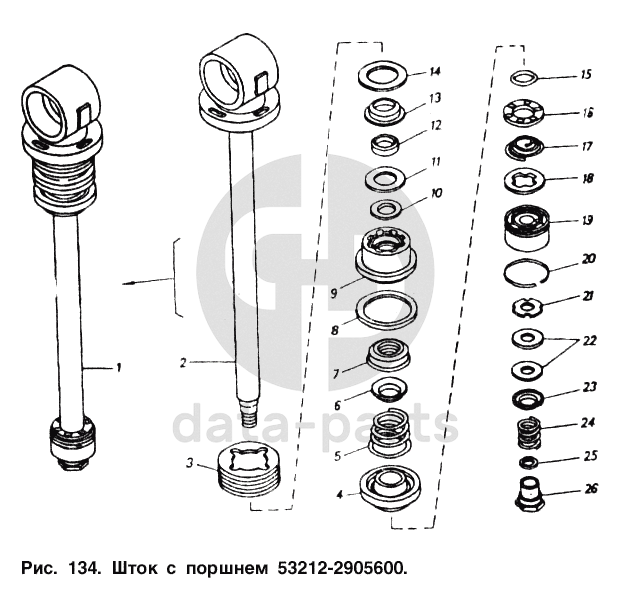 14
13
12
11
10
9
8
7
6
5
4
15
16
17
18
19
20
21
22
23
24
25
26
1
2
3

data-parts

Рис. 134. Шток с поршнем 53212-2905600.