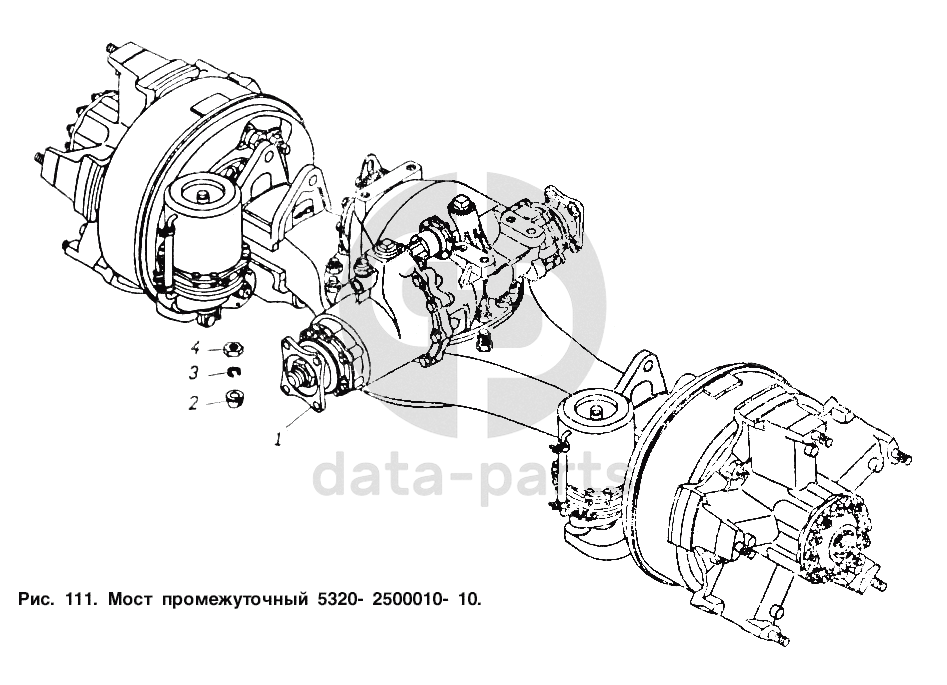 4
3
2
1
data-parts
Рис. 111. Мост промежуточный 5320- 2500010- 10.