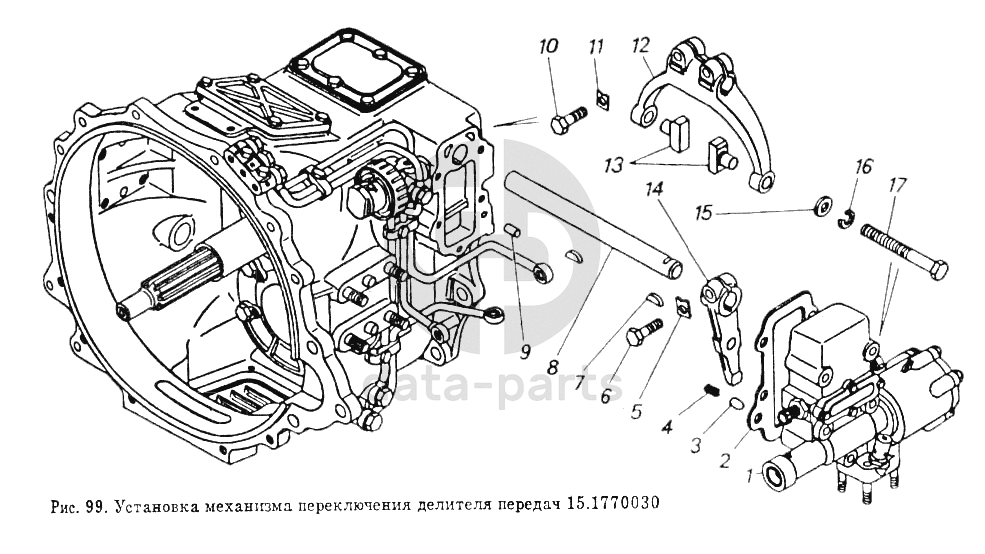 10 11 12
13
14
15 16 17
9
8
7
6
5
4
3
2
1
data-parts

Рис. 99. Установка механизма переключения делителя передач 15.1770030