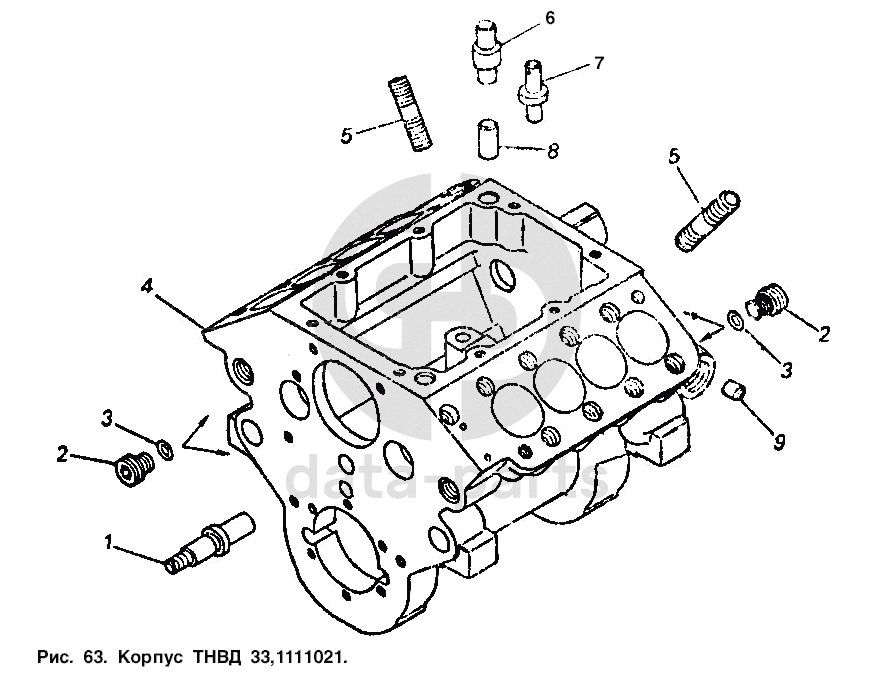 6
7
5
8
5
4
2
3
3
9
2
1
data-parts

Рис. 63. Корпус ТНВД 33,1111021.