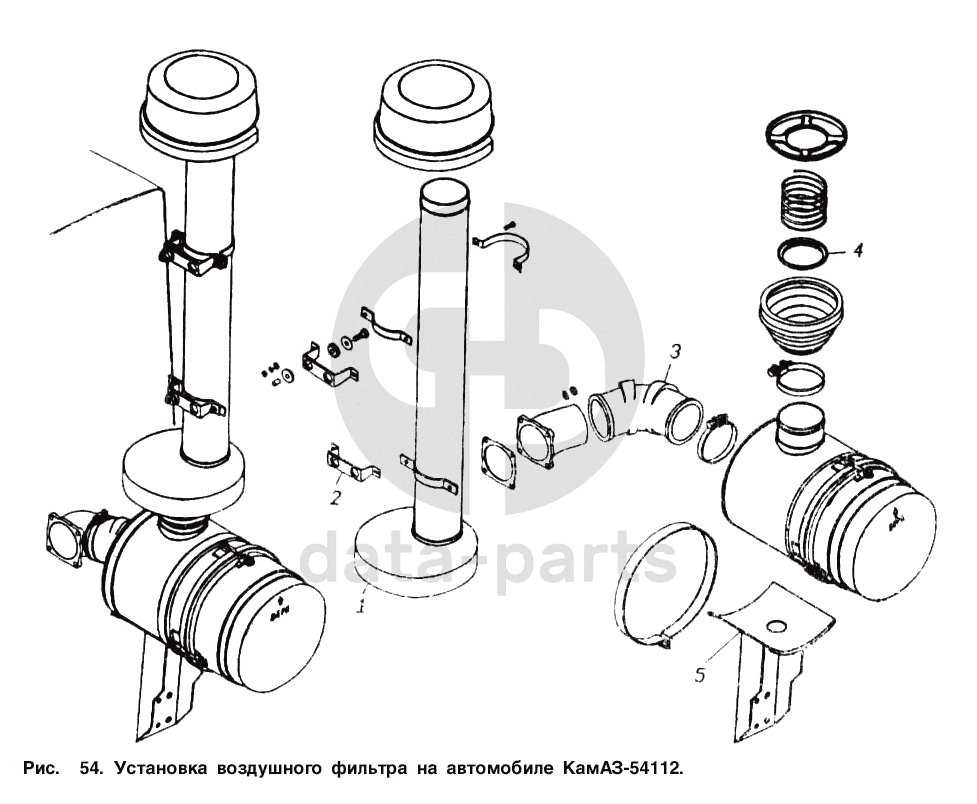 4
3
2
1
5
data-parts

Рис. 54. Установка воздушного фильтра на автомобиле КамАЗ-54112.