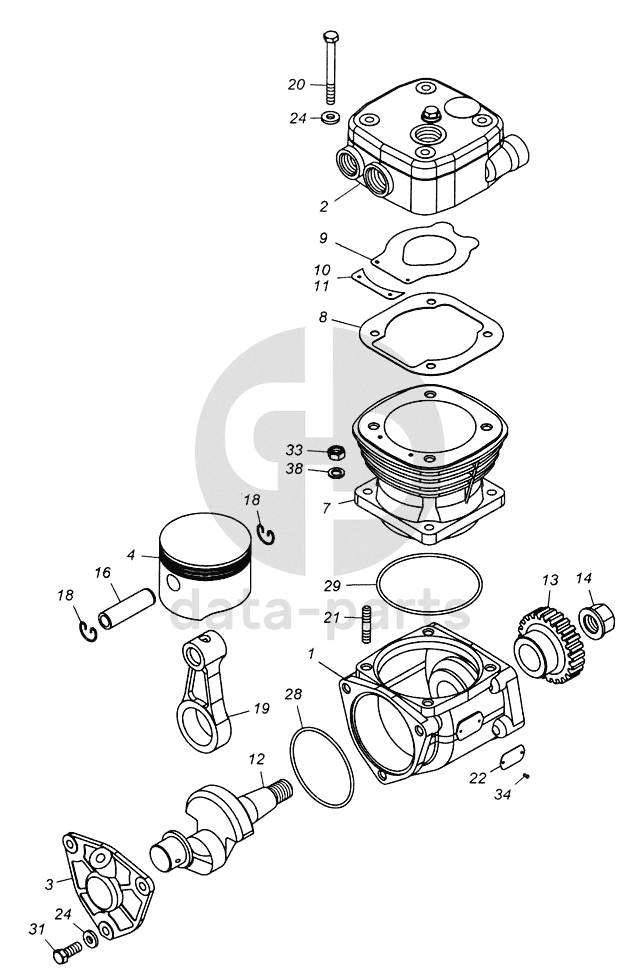 20
24
2
9
10
11
8
33
38
7
18
4
16
18
29
21
13
14
1
19
28
12
22
34
3
24
31
data-parts