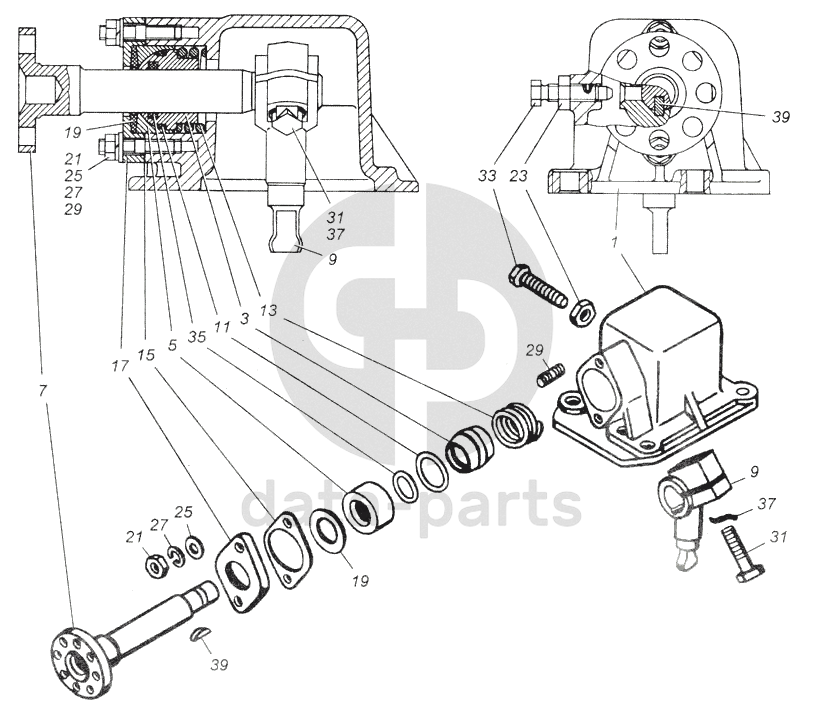 19
21
25
27
29
31
37
9
39
33
23
1
7
17
15
5
35
11
3
13
29
9
37
31
21
27
25
19
39
dato-parts