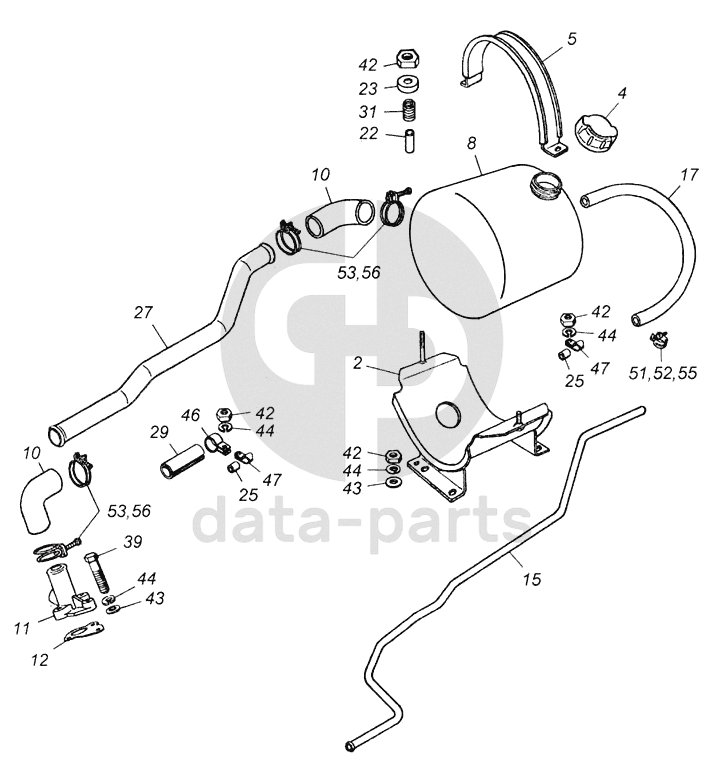 42
23
31
22
5
4
8
10
17
53,56
27
42
44
47
25
51,52,55
2
46
42
44
29
47
25
42
44
43
10
53,56
39
44
43
11
12
15
data-parts