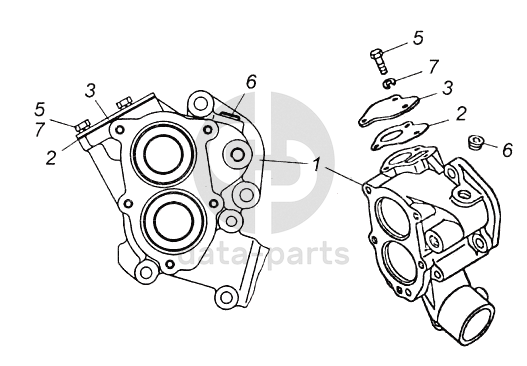 5
7
3
2
6
1
5
7
3
2
6
data-parts