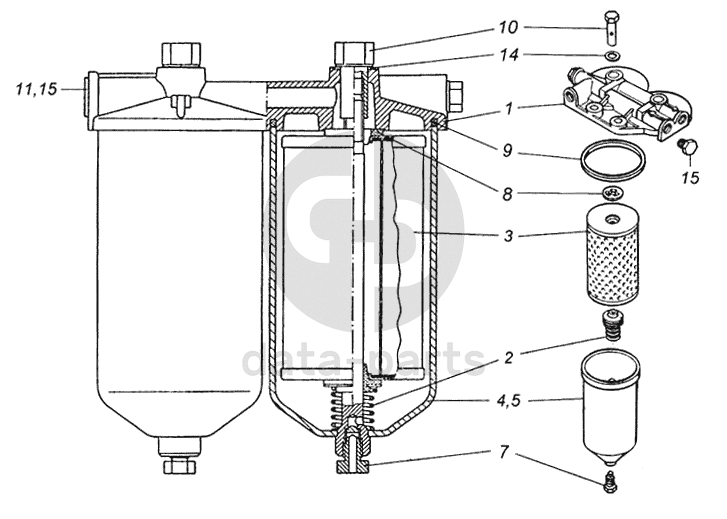 10
14
11,15
1
9
15
8
3
2
4,5
7
data-parts