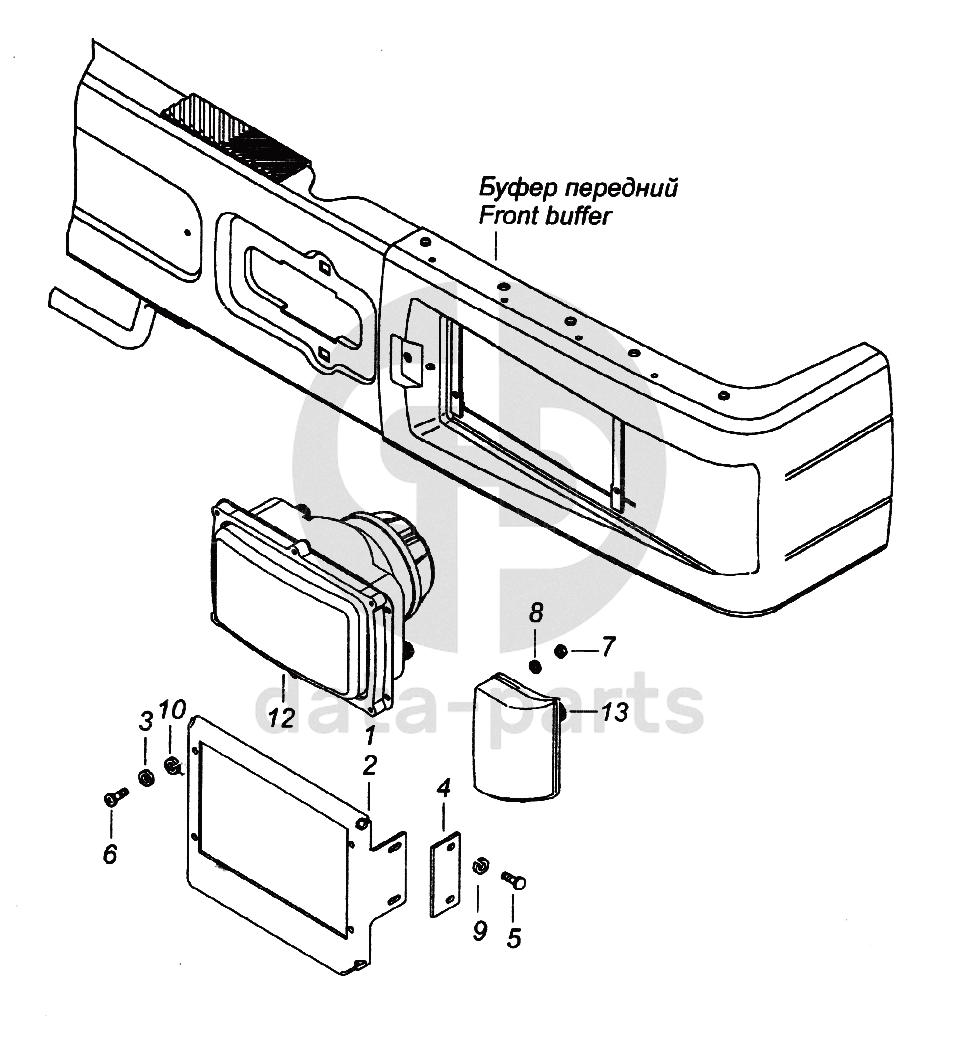 Буфер передний
Front buffer

8
7
13
12
1
2
3
10
6
4
9
5

data-parts