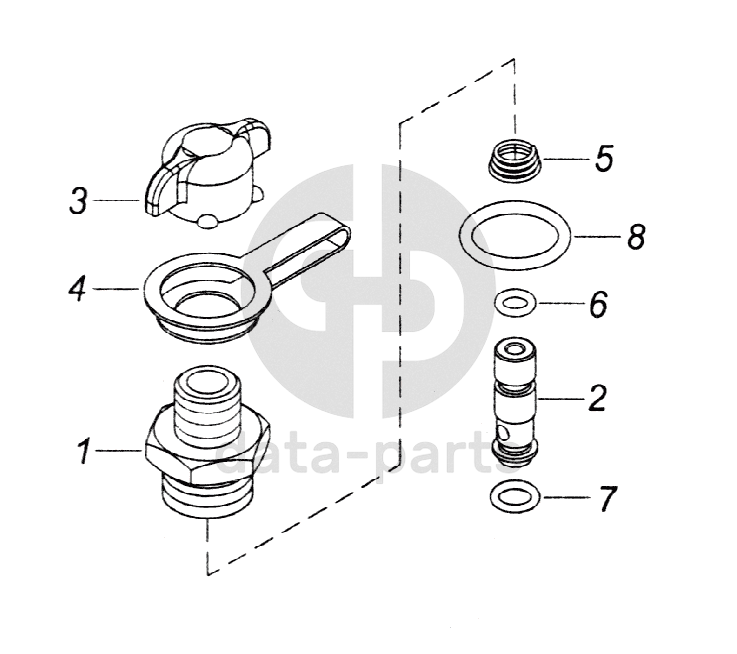 3
4
1
5
8
6
2
7
data-parts