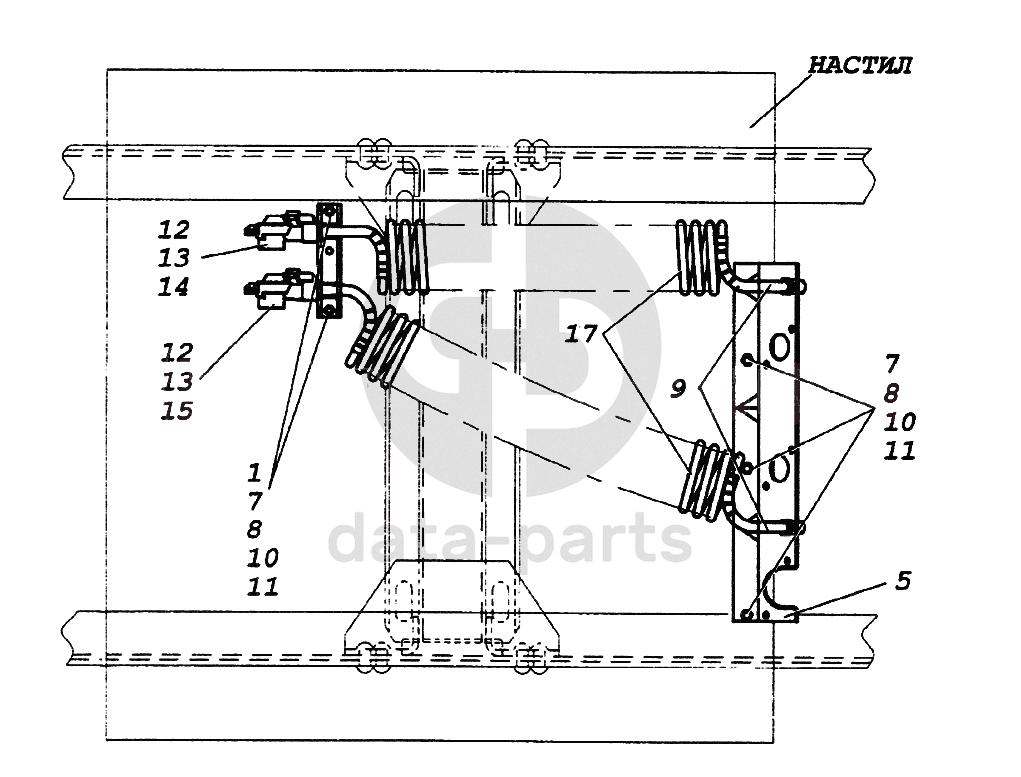 НАСТИЛ

12
13
14

12
13
15

1
7
8
10
11

17

9

7
8
10
11

5

data-parts