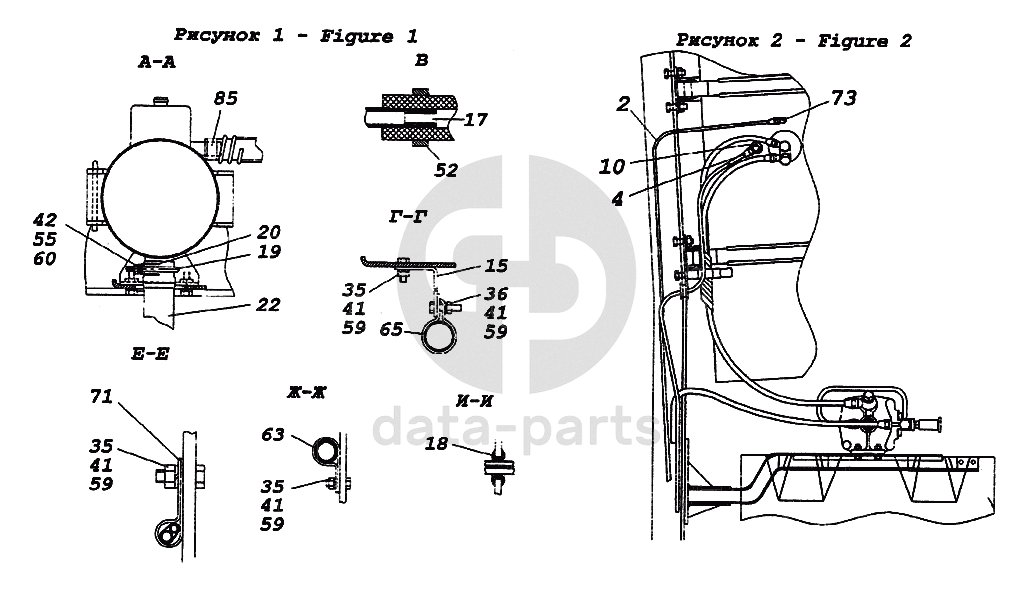 Рисунок 1 - Figure 1

А-А

85

42
55
60

20

19

22

В

17

52

Г-Г

15

35
41
59

36
41
59

65

Е-Е

71

35
41
59

Ж-Ж

63

35
41
59

И-И

18

data-parts

Рисунок 2 - Figure 2

2

73

10

4