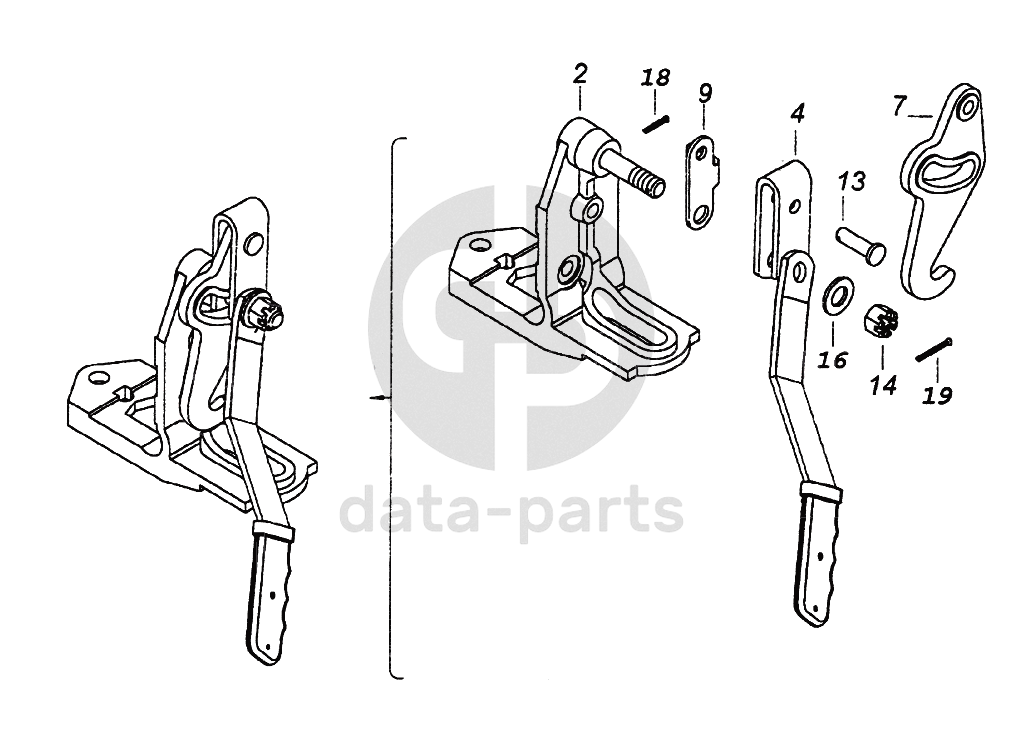 2
18
9
4
7
13
16
14
19
data-parts