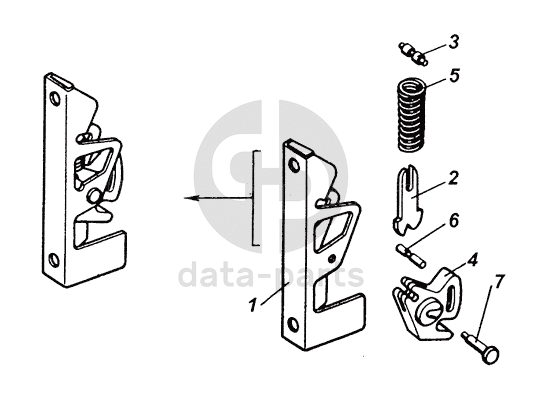 3
5
2
6
4
7
1
data-parts