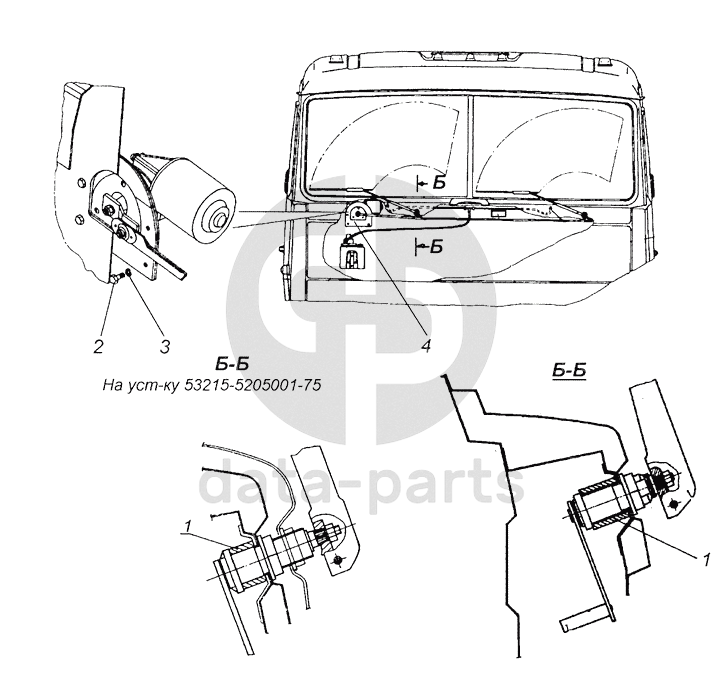 Б
Б
2
3
4
Б-Б
На уст-ку 53215-5205001-75
Б-Б
data-parts
1
1