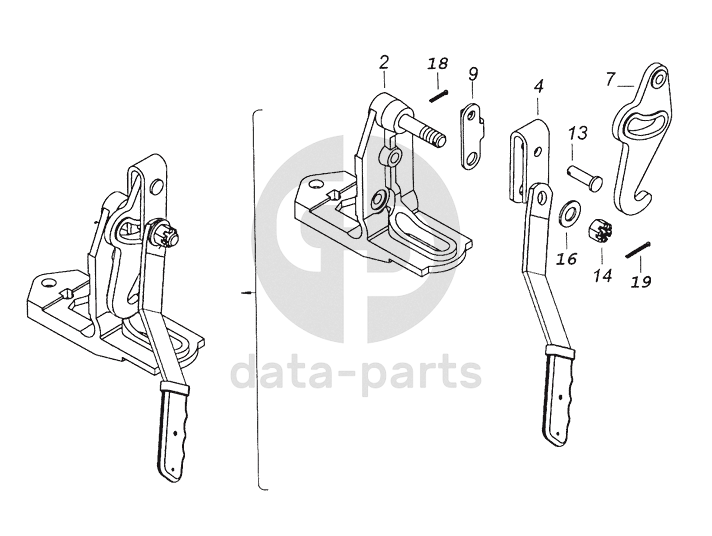 2
18
9
4
7
13
16
14
19
data-parts