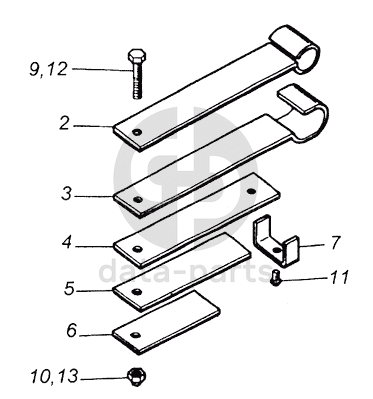 9,12
2
3
4
7
data-parts
11
5
6
10,13