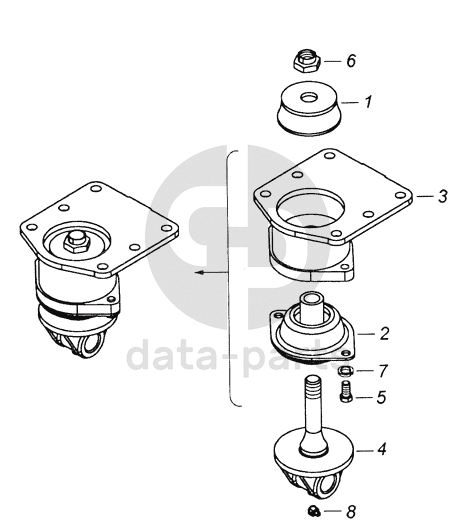 6
1
3
2
7
5
4
8
data-parts