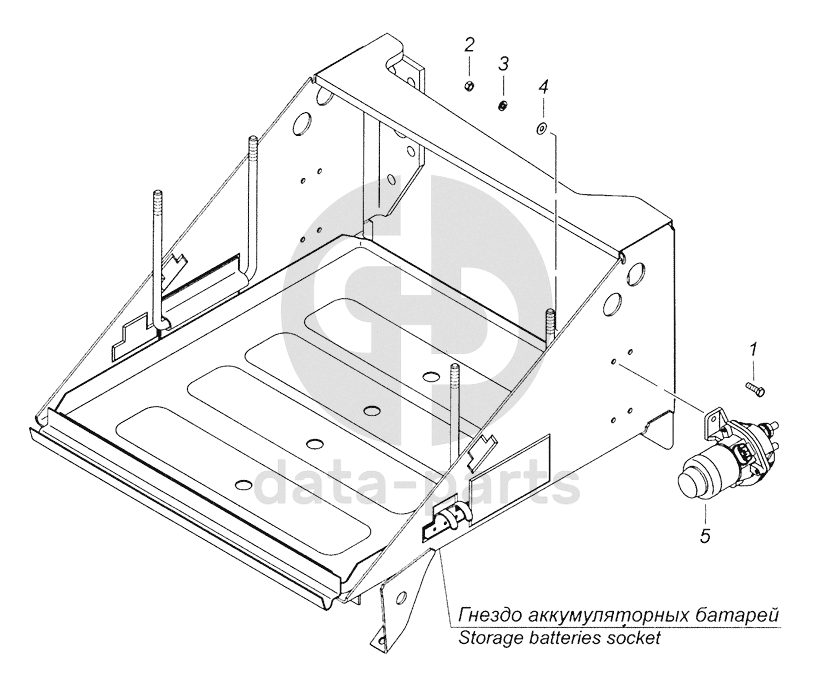 2
3
4
1
5
data-parts
Гнездо аккумуляторных батарей
Storage batteries socket