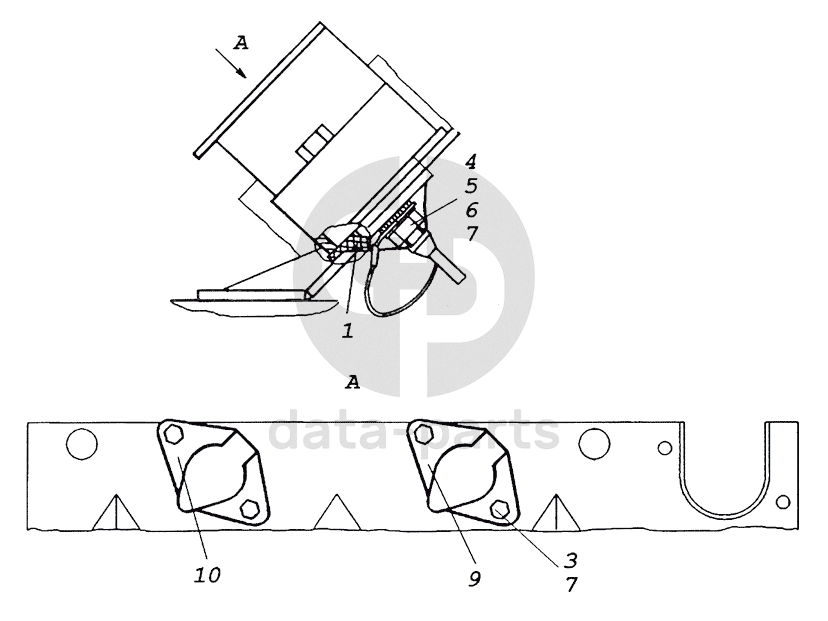 A
4
5
6
7
1
A
data-parts
10
9
3
7