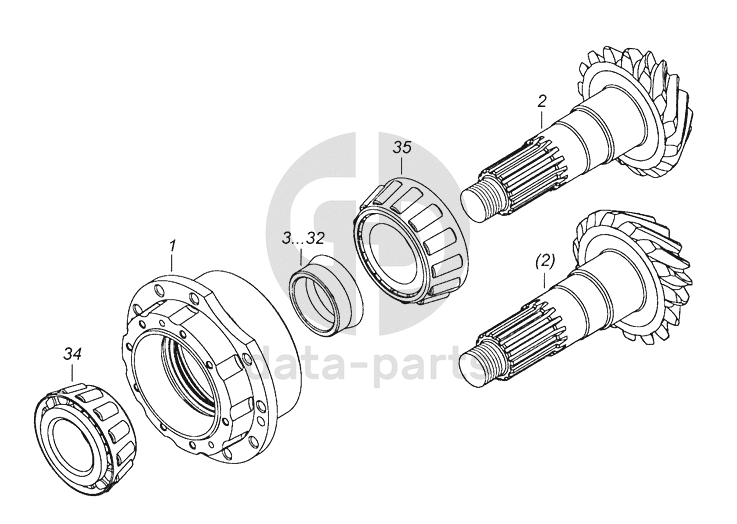 2
35
3...32
1
(2)
34
data-parts