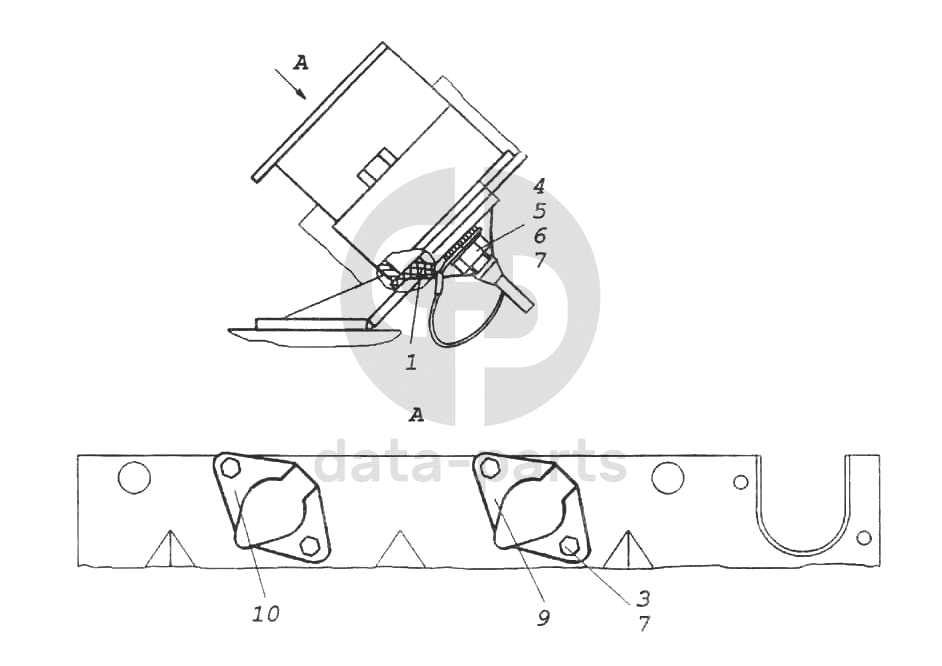 A
4
5
6
7
1
A
data-parts
10
9
3
7