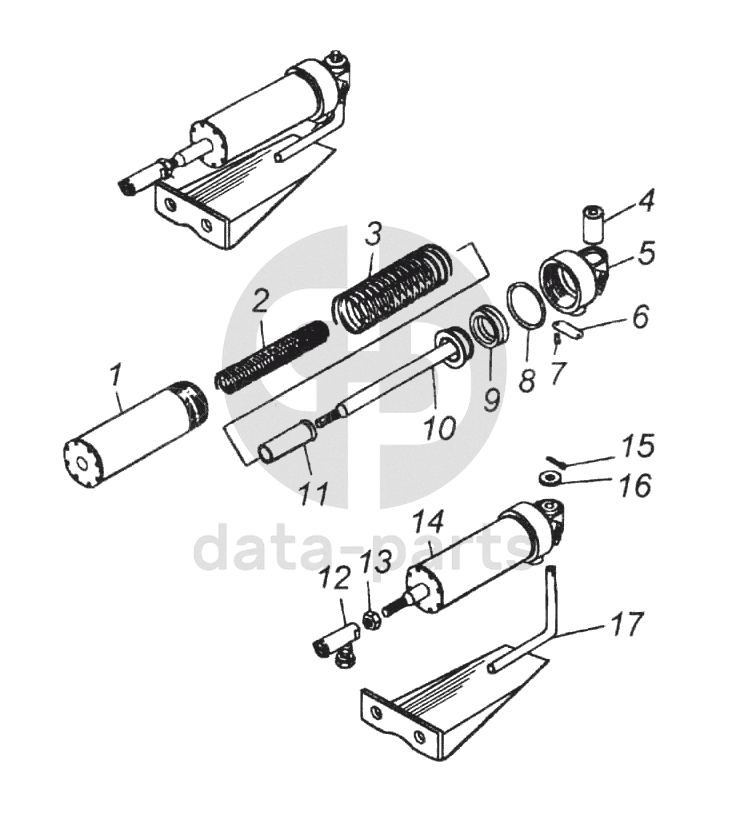 4
3
5
2
6
8
7
9
1
10
11
15
16
14
data-parts
12
13
17