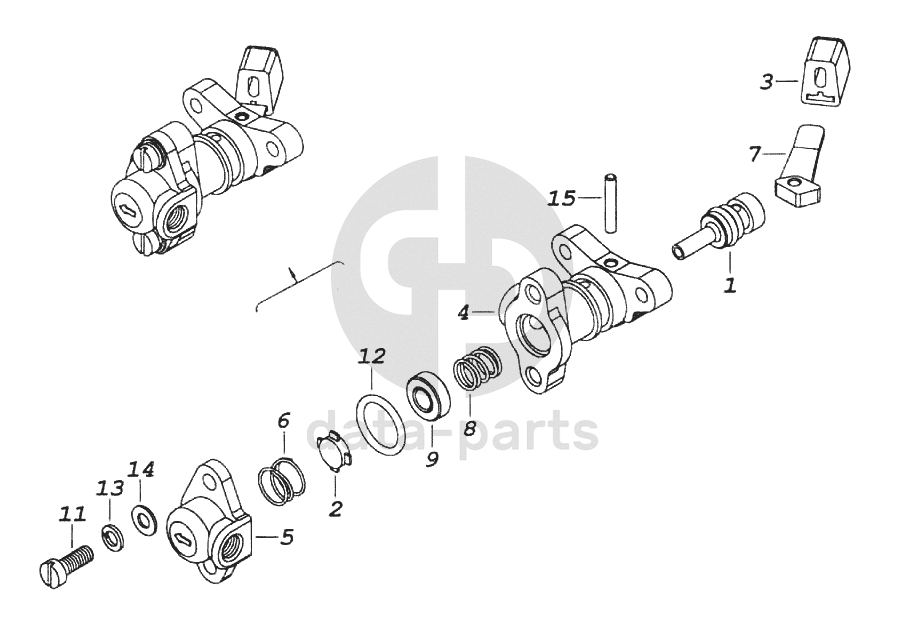 3
7
15
1
4
12
8
9
6
2
14
13
11
5
data-parts