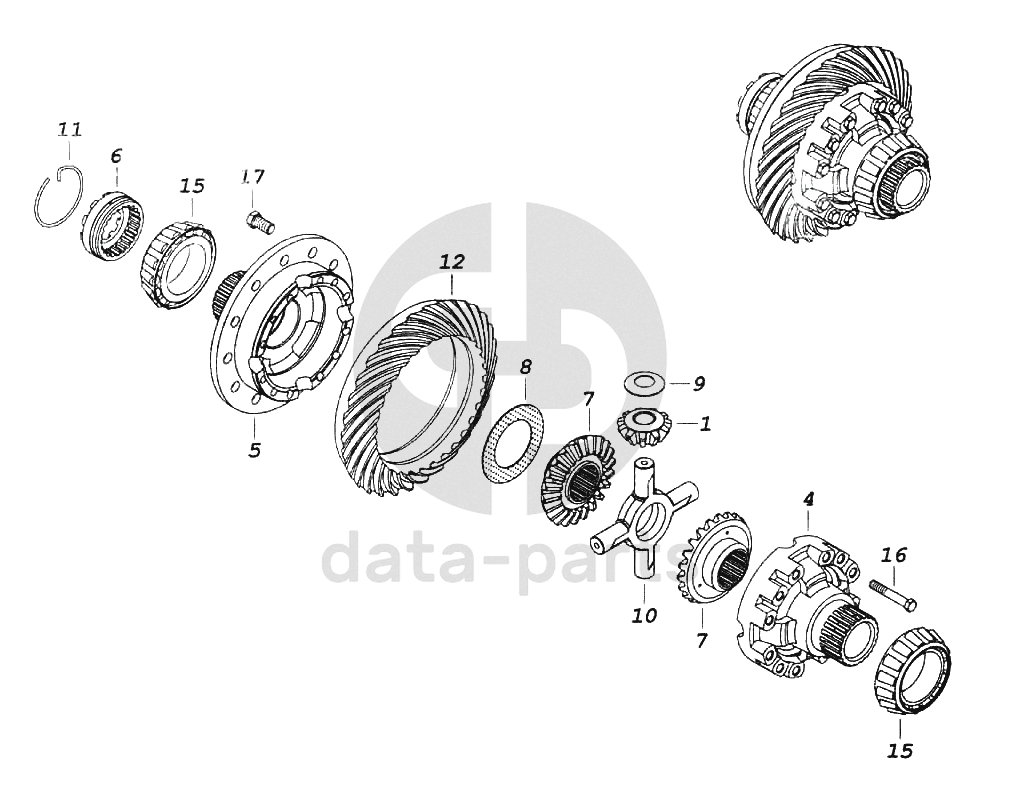 11
6
15
17
12
8
9
7
1
5
4
16
10
7
15
data-parts