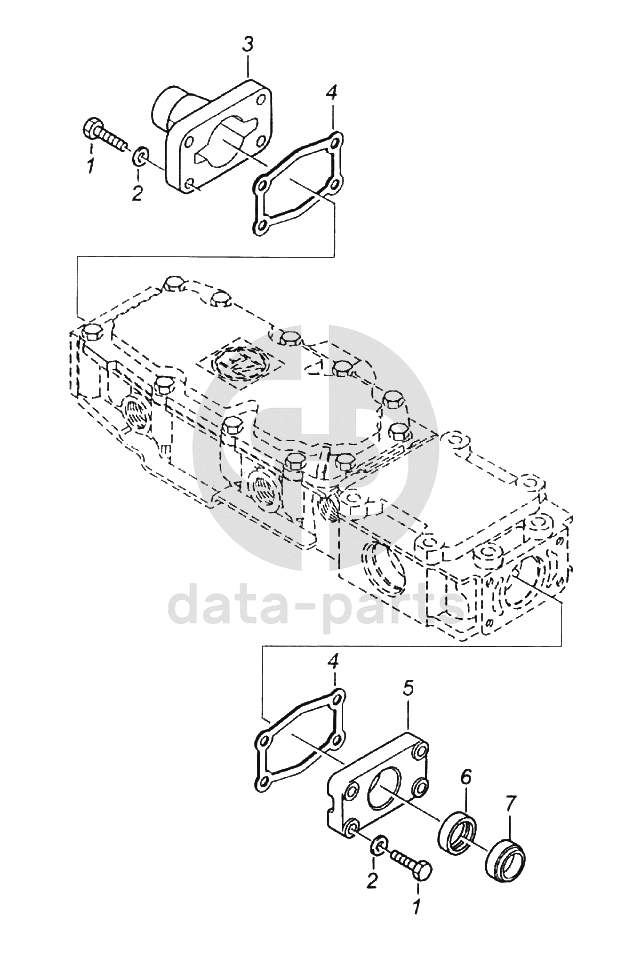 3
4
1
2
data-parts
4
5
6
7
2
1